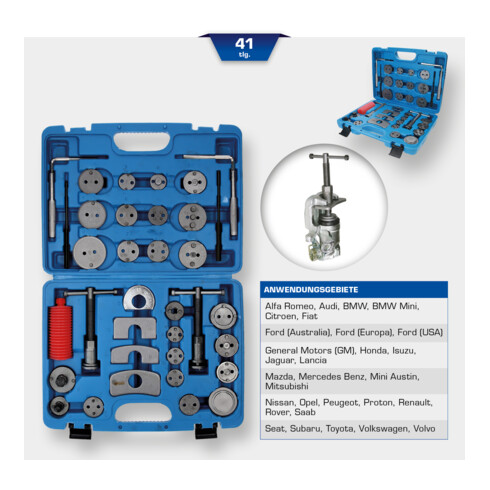 41
tlg.

| ANWENDUNGSGEBIETE |
|---|
| Alfa Romeo, Audi, BMW, BMW Mini, Citroen, Fiat |
| Ford (Australia), Ford (Europa), Ford (USA) |
| General Motors (GM), Honda, Isuzu, Jaguar, Lancia |
| Mazda, Mercedes Benz, Mini Austin, Mitsubishi |
| Nissan, Opel, Peugeot, Proton, Renault, Rover, Saab |
| Seat, Subaru, Toyota, Volkswagen, Volvo |