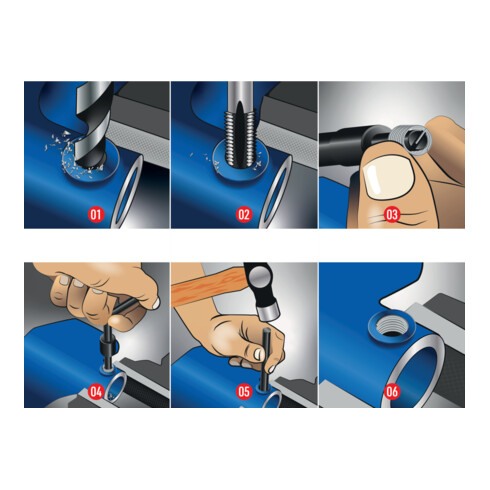 01

02

03

04

05

06