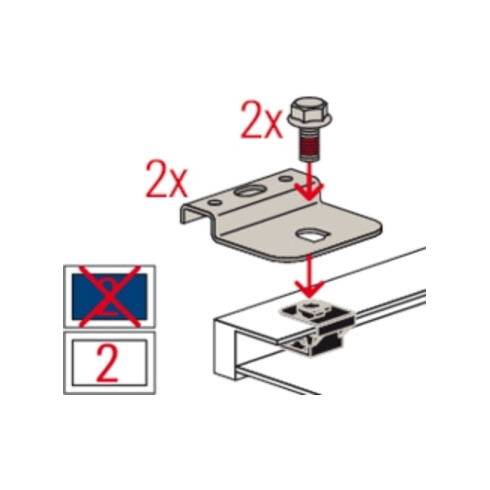 2x

2x

2

2