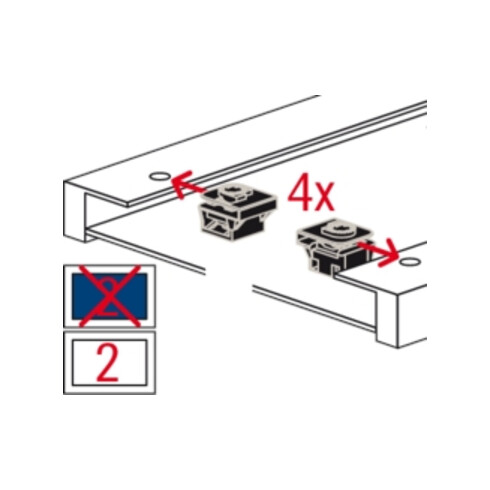 4x

2

2