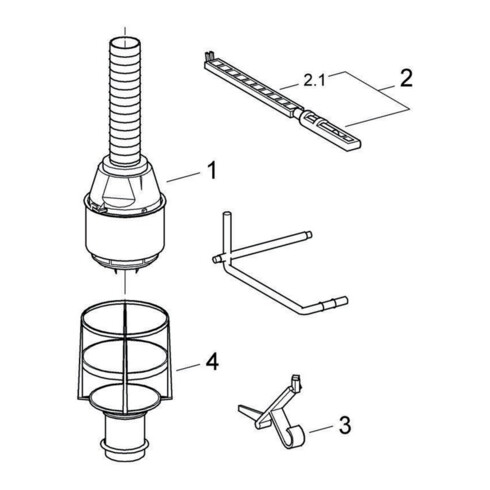 2.1
2
1
4
3