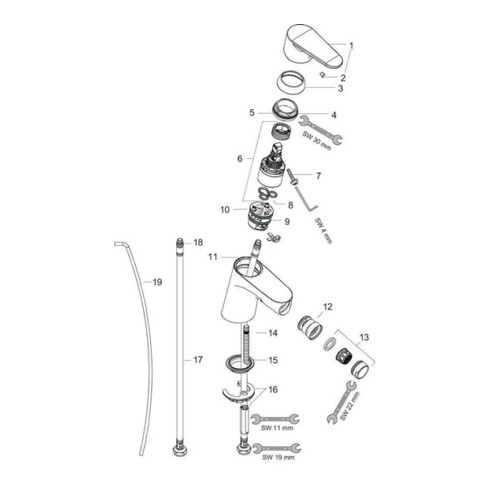 1
2
3
5
4
SW 30 mm
6
7
8
10
9
SW 4 mm
18
11
19
12
14
13
17
15
16
SW 22 mm
SW 11 mm
SW 19 mm