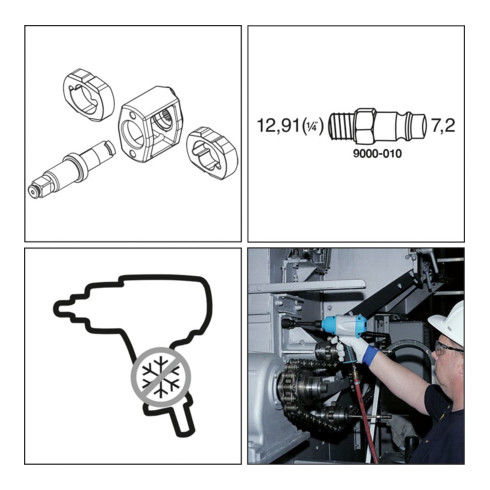 12,91(¼")

7,2

9000-010