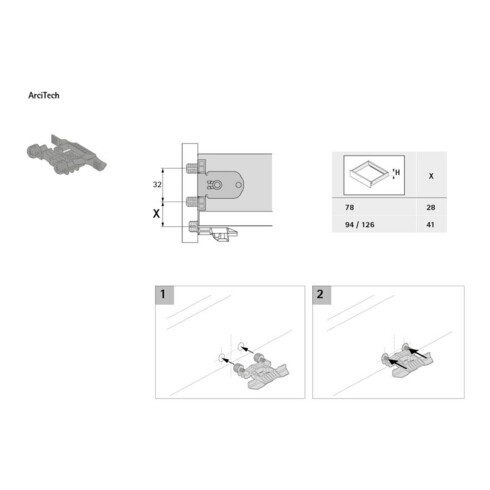 ArciTech

32

X

| H | X |
|---|---|
| 78 | 28 |
| 94 / 126 | 41 |

1

2