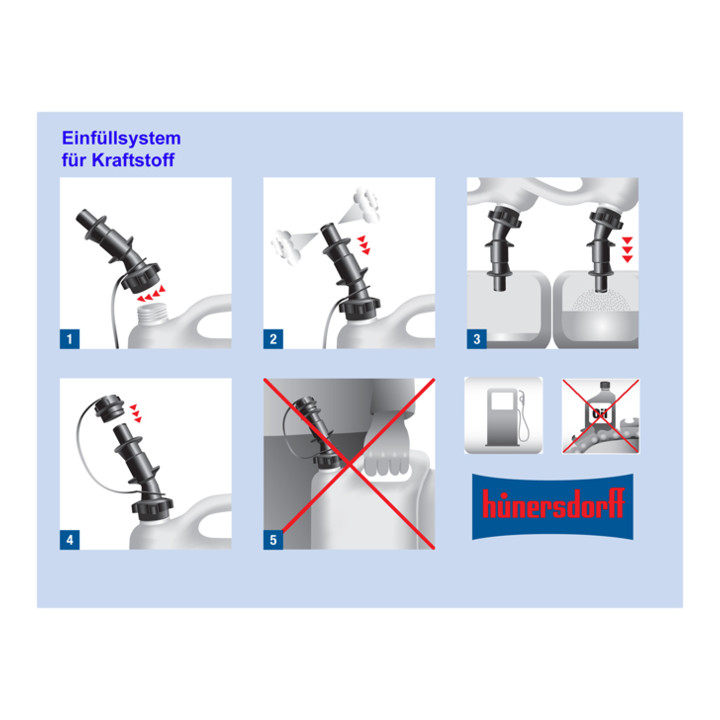 Einfüllsystem
für Kraftstoff

1

2

3

4

5

Oil

hünersdorff