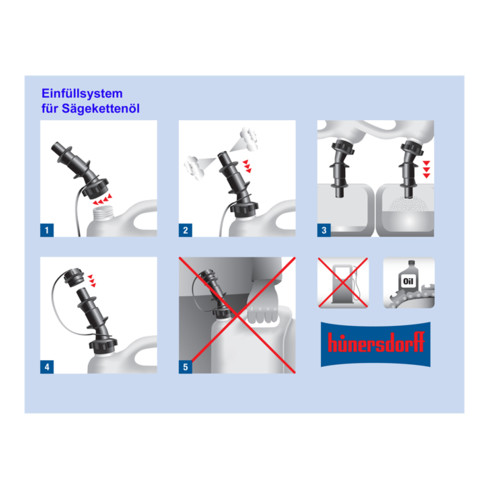 Einfüllsystem
für Sägekettenöl

1

2

3

4

5

Oil

hünersdorff