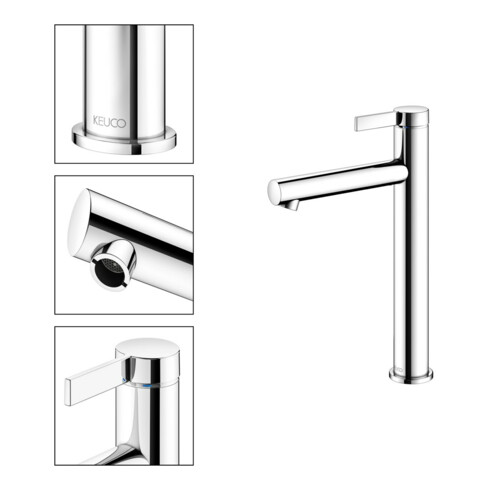 KEUCO