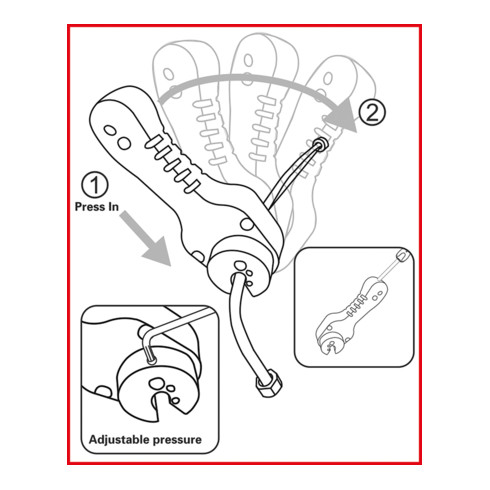 2

1
Press In

Adjustable pressure