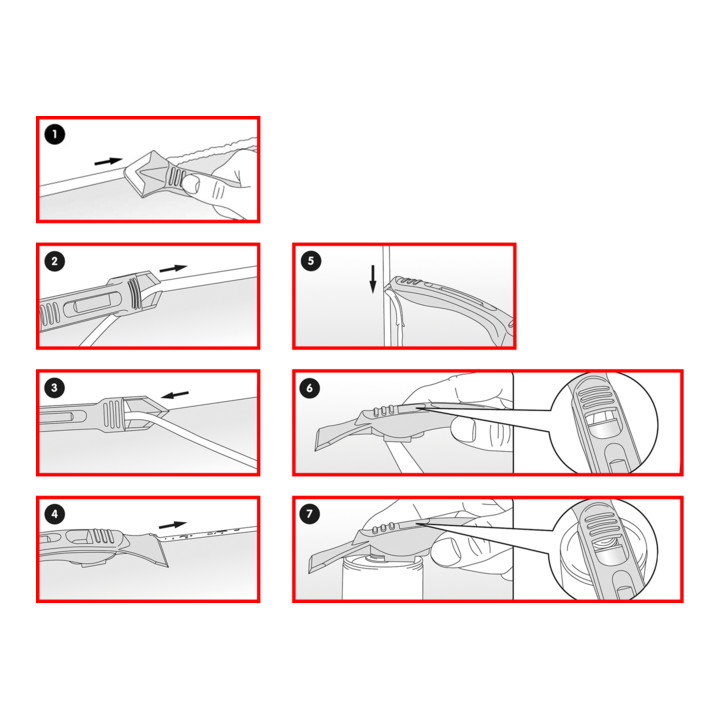 1

2

3

4

5

6

7