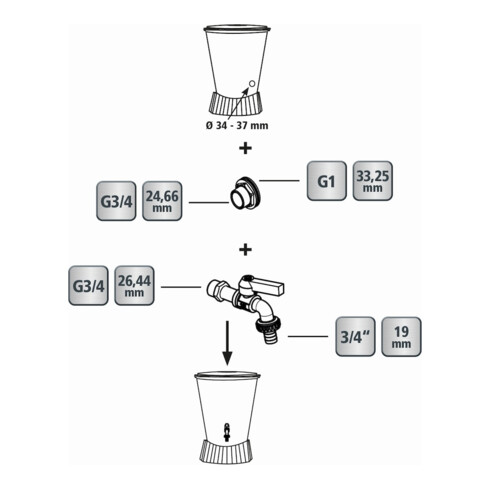 Ø 34 - 37 mm

+

G3/4
24,66 mm

G1
33,25 mm

+

G3/4
26,44 mm

3/4"
19 mm