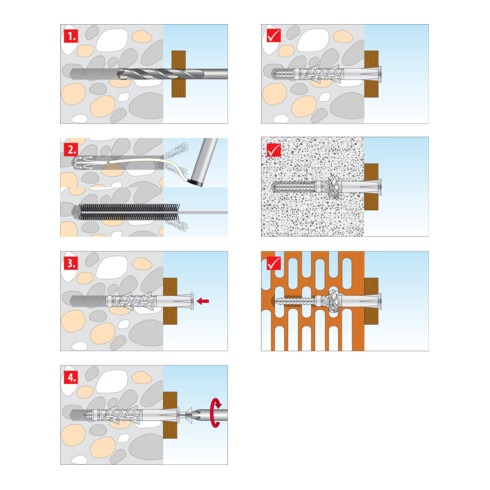 1.

2.

3.

4.