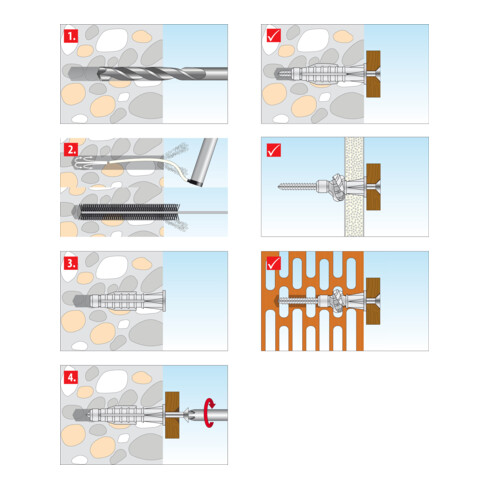 1.

2.

3.

4.