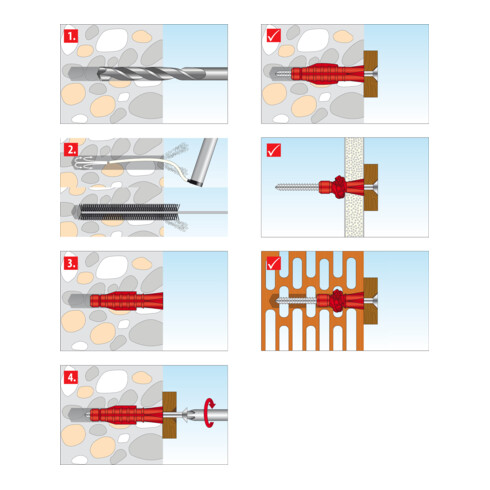 1.

2.

3.

4.