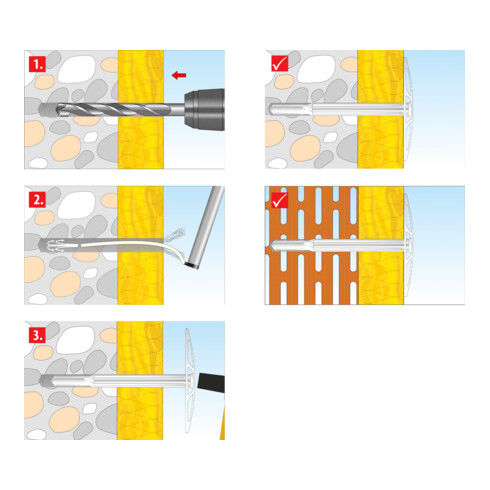 1.

2.

3.