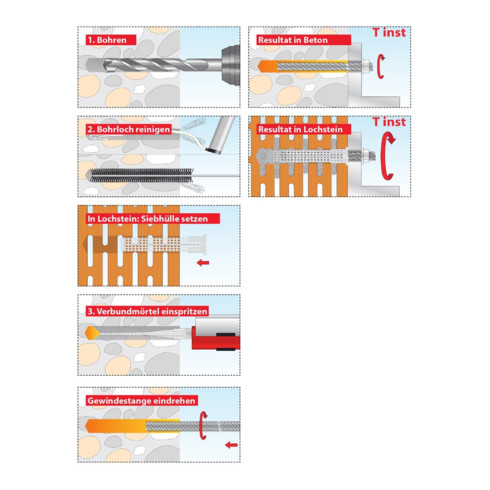 1. Bohren

2. Bohrloch reinigen

In Lochstein: Siebhülle setzen

3. Verbundmörtel einspritzen

Gewindestange eindrehen

Resultat in Beton

T inst

Resultat in Lochstein

T inst