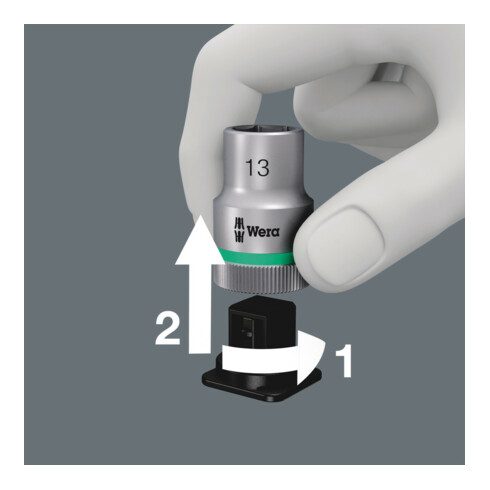 13
Wera
2
1