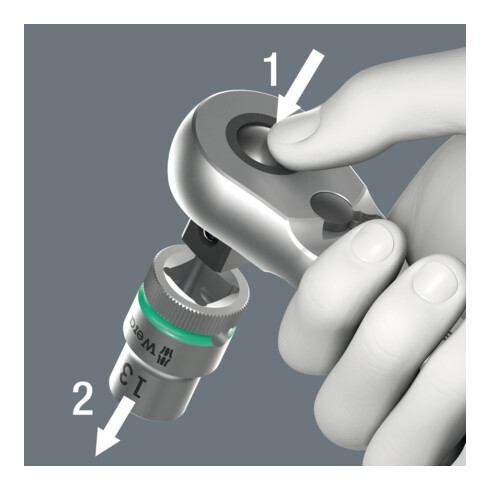 1

Wera

13

2